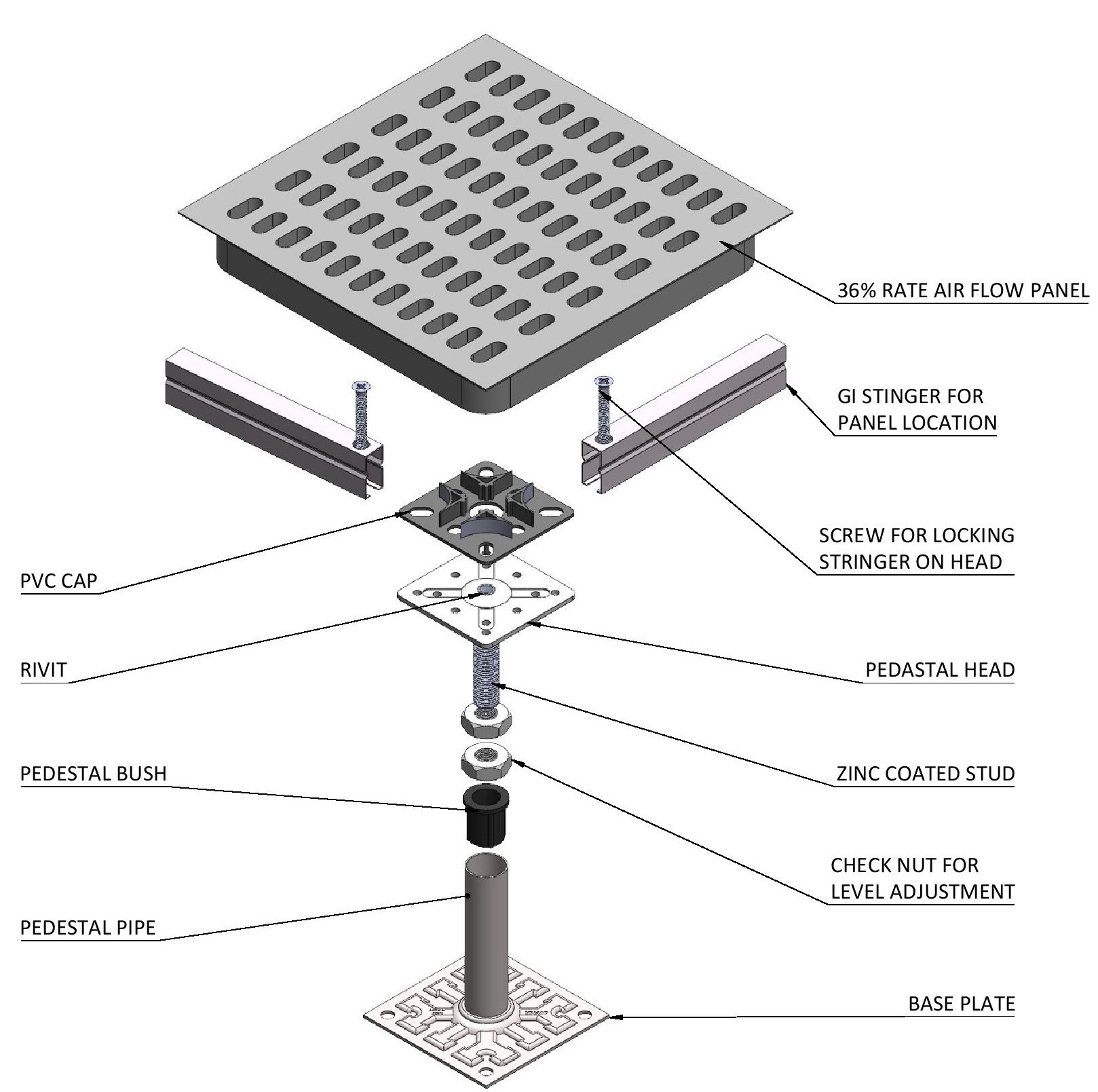 36% RATE AIR FLOW PANEL

GI STINGER FOR PANEL LOCATION

SCREW FOR LOCKING STRINGER ON HEAD

PVC CAP

RIVIT

PEDASTAL HEAD

ZINC COATED STUD

PEDESTAL BUSH

CHECK NUT FOR LEVEL ADJUSTMENT

PEDESTAL PIPE

BASE PLATE